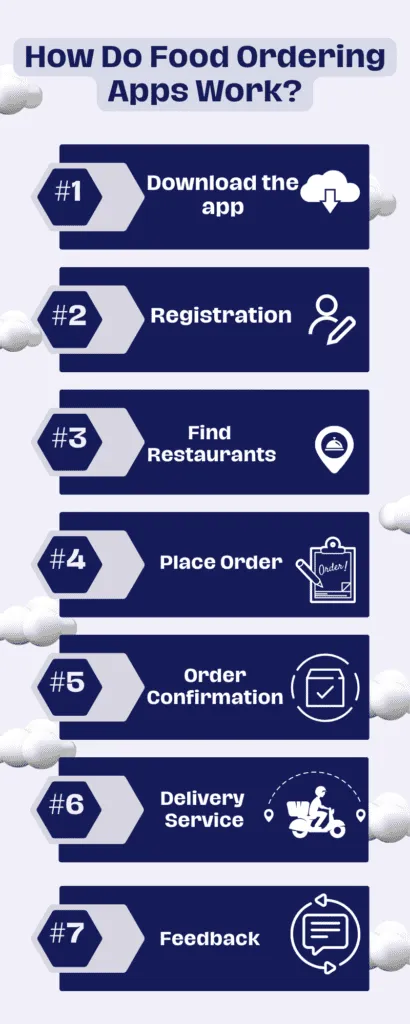 How Do Food Ordering Apps Work?

#1 Download the app

#2 Registration

#3 Find Restaurants

#4 Place Order

Order!

#5 Order Confirmation

#6 Delivery Service

#7 Feedback