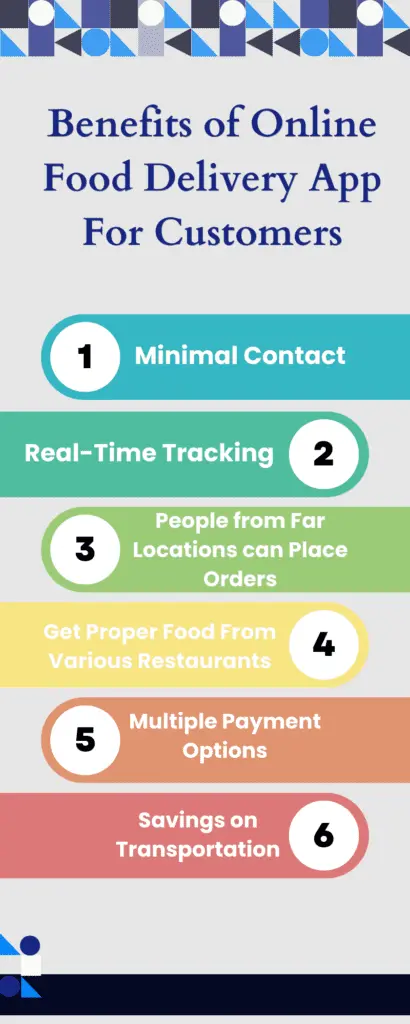 Benefits of Online Food Delivery App For Customers

1 Minimal Contact

Real-Time Tracking 2

3 People from Far Locations can Place Orders

Get Proper Food From Various Restaurants 4

5 Multiple Payment Options

Savings on Transportation 6