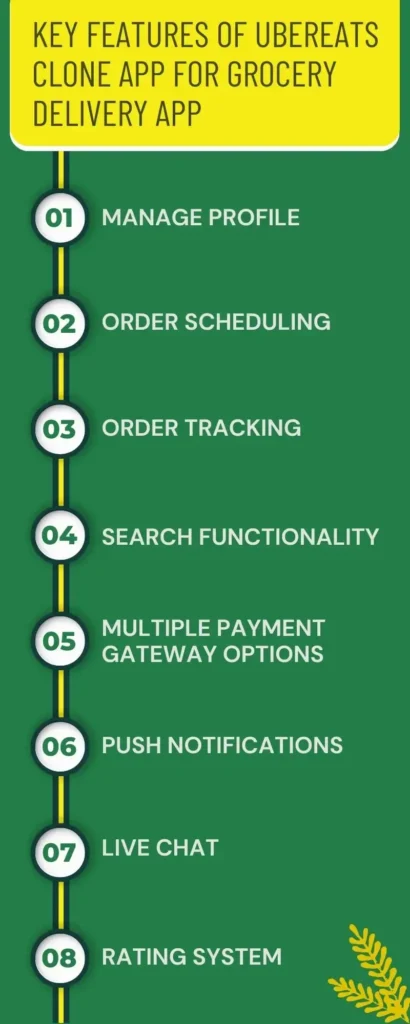 KEY FEATURES OF UBEREATS CLONE APP FOR GROCERY DELIVERY APP

01 MANAGE PROFILE

02 ORDER SCHEDULING

03 ORDER TRACKING

04 SEARCH FUNCTIONALITY

05 MULTIPLE PAYMENT GATEWAY OPTIONS

06 PUSH NOTIFICATIONS

07 LIVE CHAT

08 RATING SYSTEM