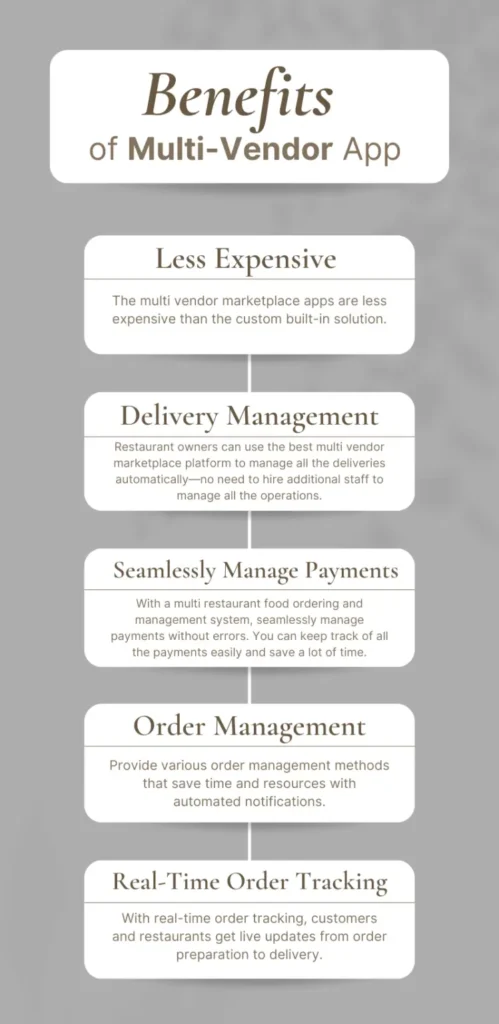 Benefits
of Multi-Vendor App

Less Expensive

The multi vendor marketplace apps are less expensive than the custom built-in solution.

Delivery Management

Restaurant owners can use the best multi vendor marketplace platform to manage all the deliveries automatically—no need to hire additional staff to manage all the operations.

Seamlessly Manage Payments

With a multi restaurant food ordering and management system, seamlessly manage payments without errors. You can keep track of all the payments easily and save a lot of time.

Order Management

Provide various order management methods that save time and resources with automated notifications.

Real-Time Order Tracking

With real-time order tracking, customers and restaurants get live updates from order preparation to delivery.