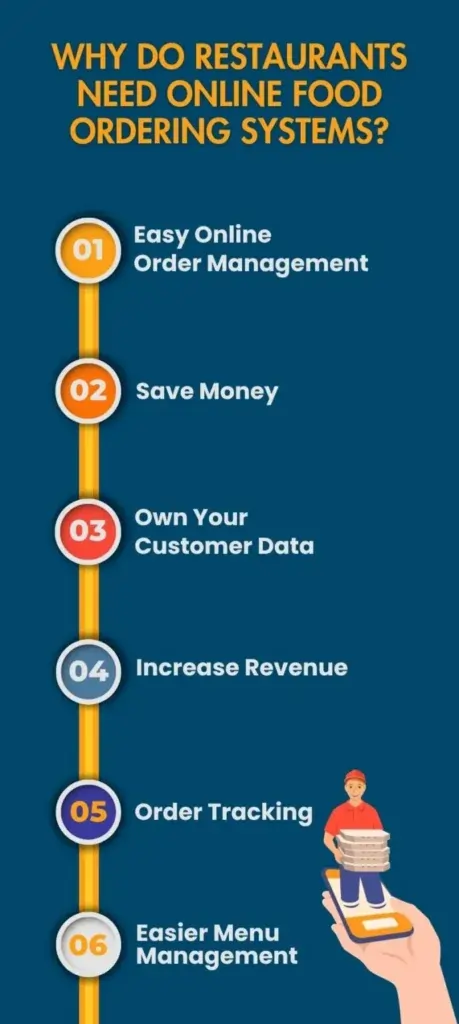 WHY DO RESTAURANTS NEED ONLINE FOOD ORDERING SYSTEMS?

01 Easy Online Order Management

02 Save Money

03 Own Your Customer Data

04 Increase Revenue

05 Order Tracking

06 Easier Menu Management