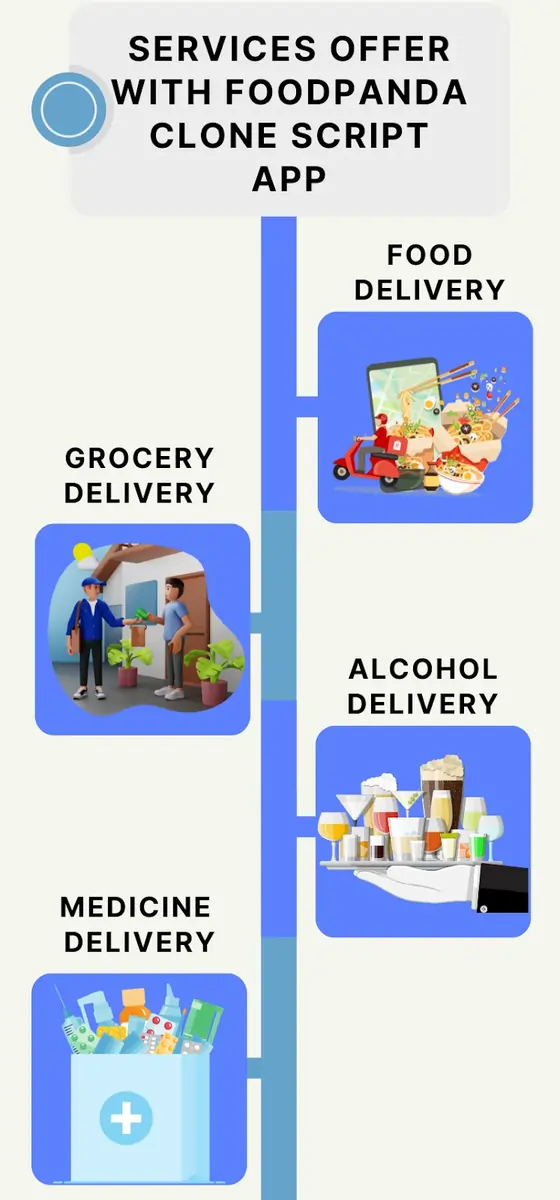 SERVICES OFFER WITH FOODPANDA CLONE SCRIPT APP

FOOD DELIVERY

GROCERY DELIVERY

ALCOHOL DELIVERY

MEDICINE DELIVERY