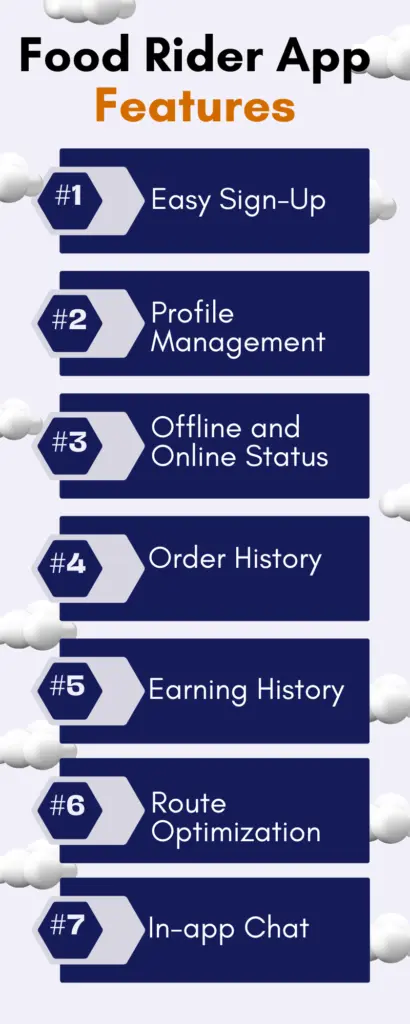 Food Rider App
Features

#1 Easy Sign-Up

#2 Profile Management

#3 Offline and Online Status

#4 Order History

#5 Earning History

#6 Route Optimization

#7 In-app Chat