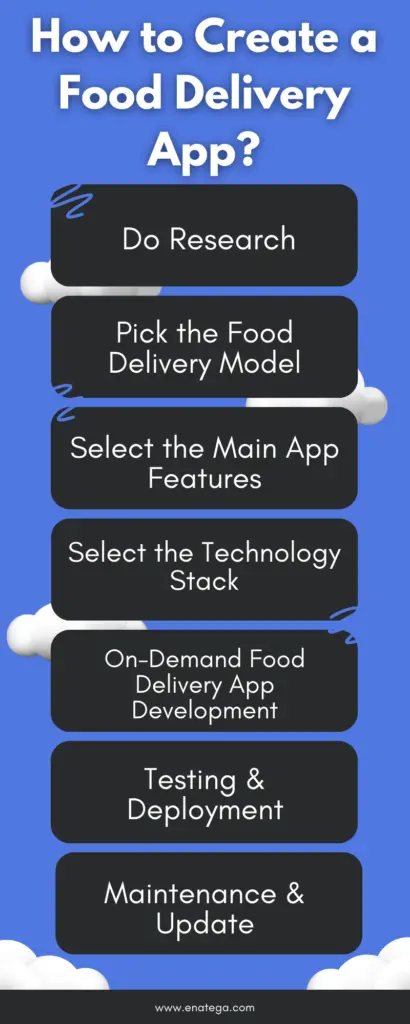 How to Create a Food Delivery App?

Do Research

Pick the Food Delivery Model

Select the Main App Features

Select the Technology Stack

On-Demand Food Delivery App Development

Testing & Deployment

Maintenance & Update

www.enatega.com