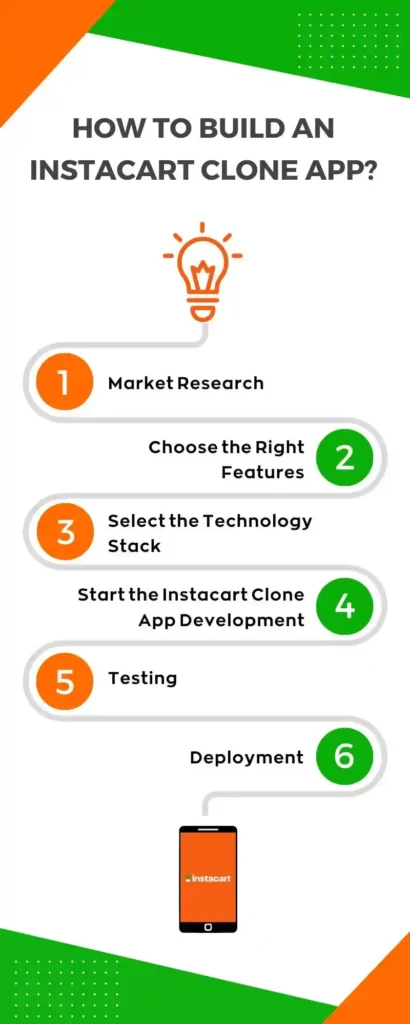 HOW TO BUILD AN INSTACART CLONE APP?

1 Market Research

Choose the Right Features 2

3 Select the Technology Stack

Start the Instacart Clone App Development 4

5 Testing

Deployment 6

Instacart