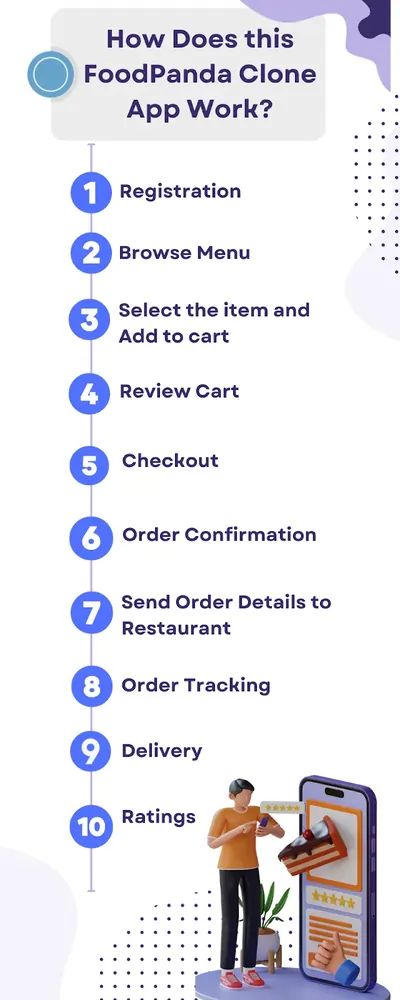 How Does this FoodPanda Clone App Work?

1 Registration

2 Browse Menu

3 Select the item and Add to cart

4 Review Cart

5 Checkout

6 Order Confirmation

7 Send Order Details to Restaurant

8 Order Tracking

9 Delivery

10 Ratings