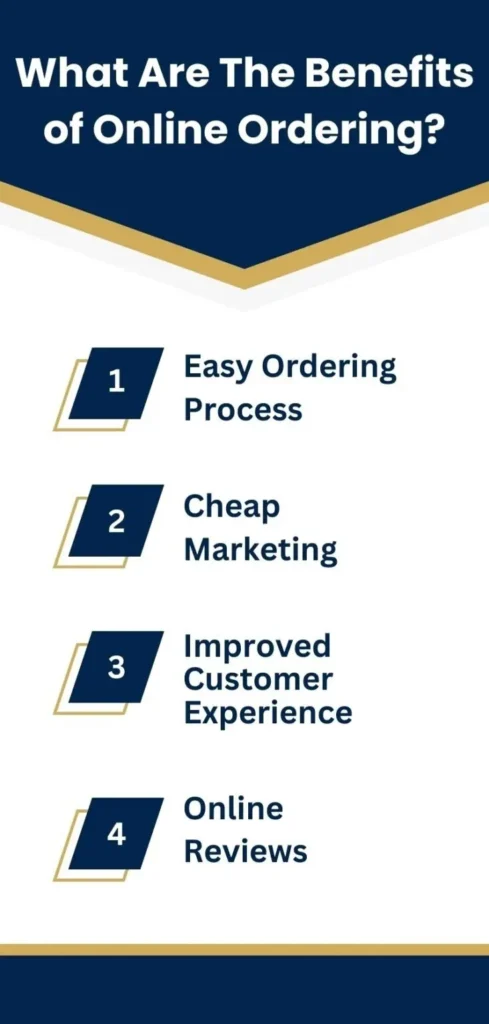 What Are The Benefits of Online Ordering?

1 Easy Ordering Process

2 Cheap Marketing

3 Improved Customer Experience

4 Online Reviews