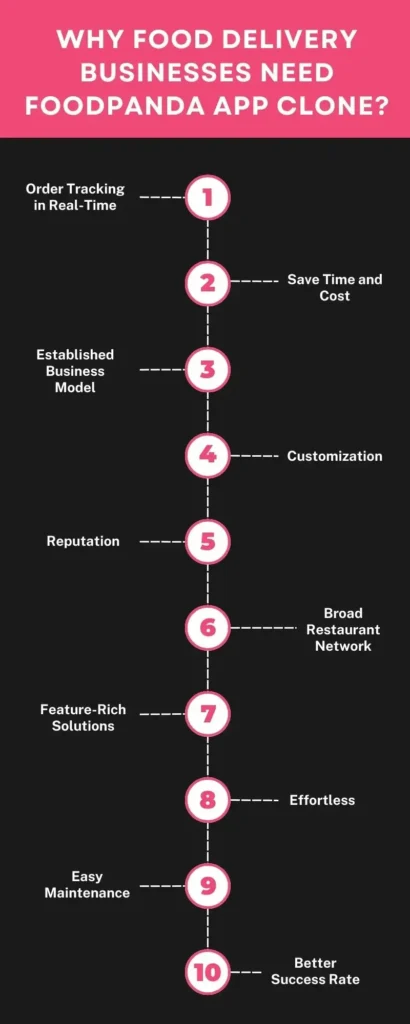 WHY FOOD DELIVERY BUSINESSES NEED FOODPANDA APP CLONE?

Order Tracking in Real-Time
1

2
Save Time and Cost

Established Business Model
3

4
Customization

Reputation
5

6
Broad Restaurant Network

Feature-Rich Solutions
7

8
Effortless

Easy Maintenance
9

10
Better Success Rate