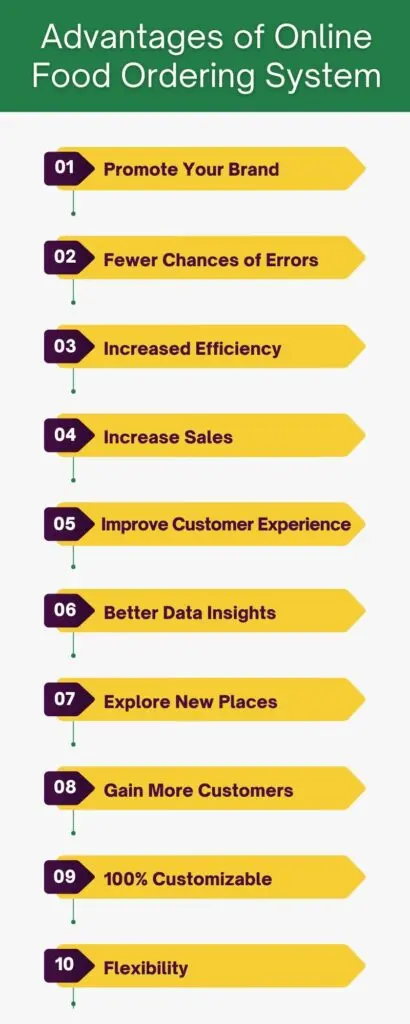 Advantages of Online Food Ordering System

01 Promote Your Brand

02 Fewer Chances of Errors

03 Increased Efficiency

04 Increase Sales

05 Improve Customer Experience

06 Better Data Insights

07 Explore New Places

08 Gain More Customers

09 100% Customizable

10 Flexibility