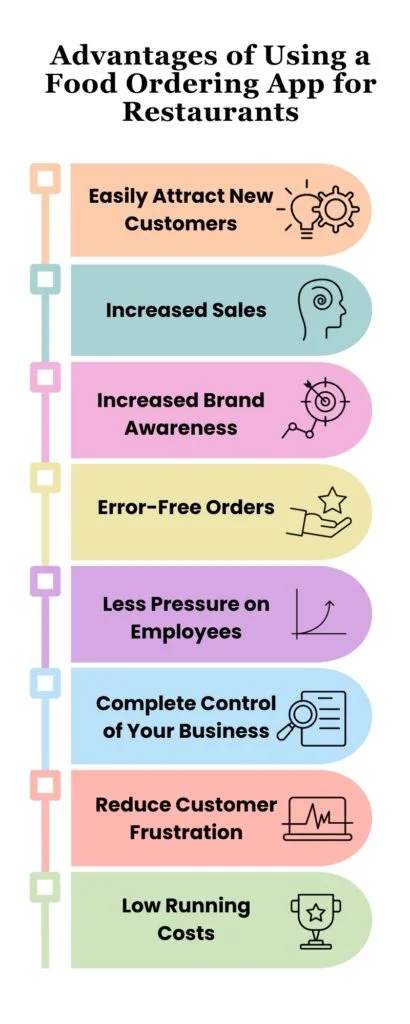 Advantages of Using a Food Ordering App for Restaurants

Easily Attract New Customers

Increased Sales

Increased Brand Awareness

Error-Free Orders

Less Pressure on Employees

Complete Control of Your Business

Reduce Customer Frustration

Low Running Costs