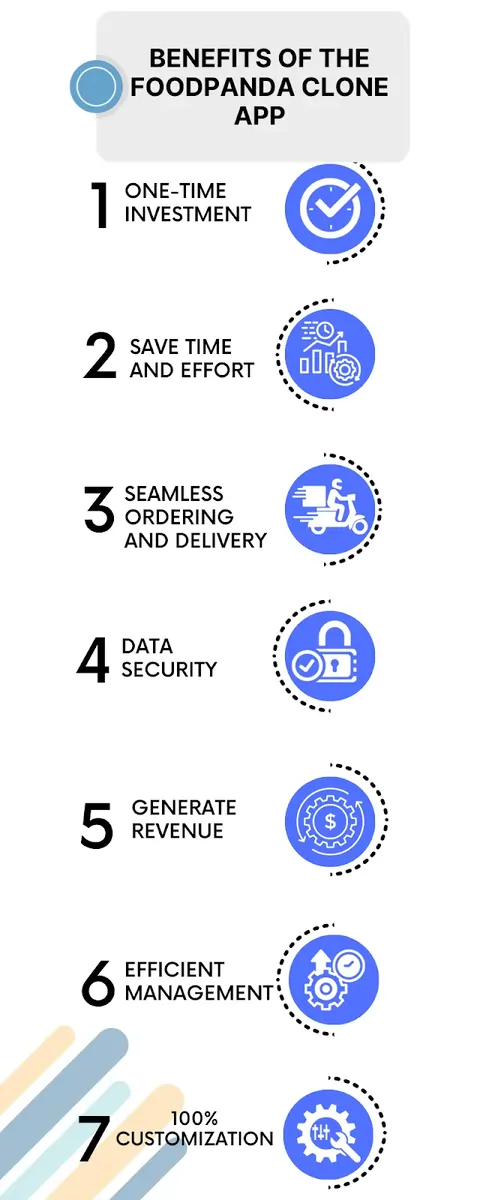 BENEFITS OF THE FOODPANDA CLONE APP

1 ONE-TIME INVESTMENT

2 SAVE TIME AND EFFORT

3 SEAMLESS ORDERING AND DELIVERY

4 DATA SECURITY

5 GENERATE REVENUE

6 EFFICIENT MANAGEMENT

7 100% CUSTOMIZATION