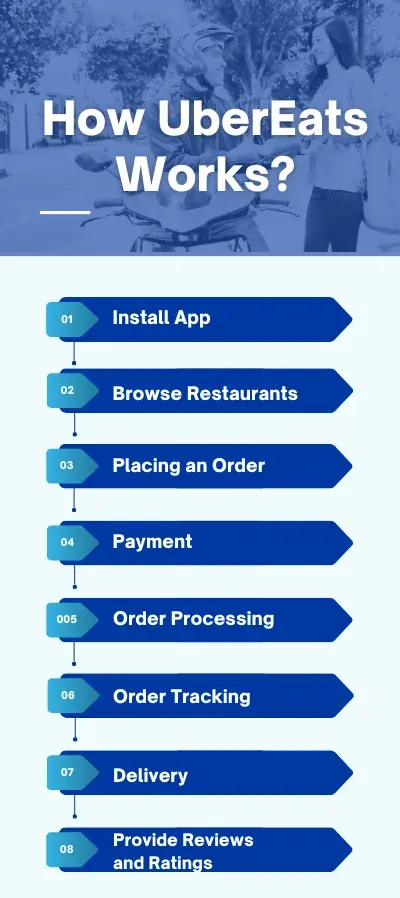 How UberEats Works?

01 Install App

02 Browse Restaurants

03 Placing an Order

04 Payment

005 Order Processing

06 Order Tracking

07 Delivery

08 Provide Reviews and Ratings