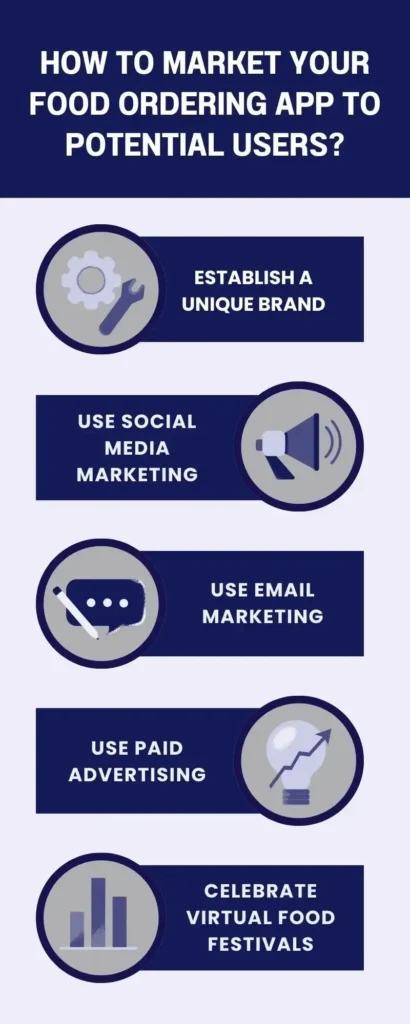 HOW TO MARKET YOUR FOOD ORDERING APP TO POTENTIAL USERS?

ESTABLISH A UNIQUE BRAND

USE SOCIAL MEDIA MARKETING

USE EMAIL MARKETING

USE PAID ADVERTISING

CELEBRATE VIRTUAL FOOD FESTIVALS