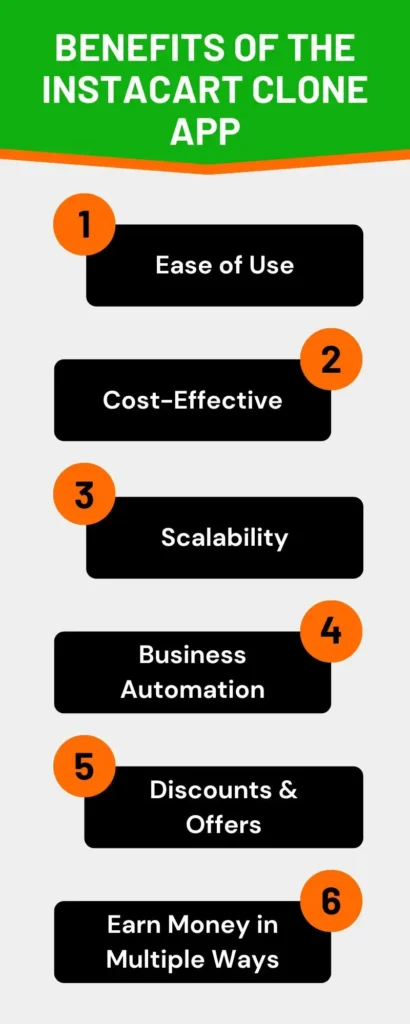 BENEFITS OF THE INSTACART CLONE APP

1
Ease of Use

2
Cost-Effective

3
Scalability

4
Business Automation

5
Discounts & Offers

6
Earn Money in Multiple Ways