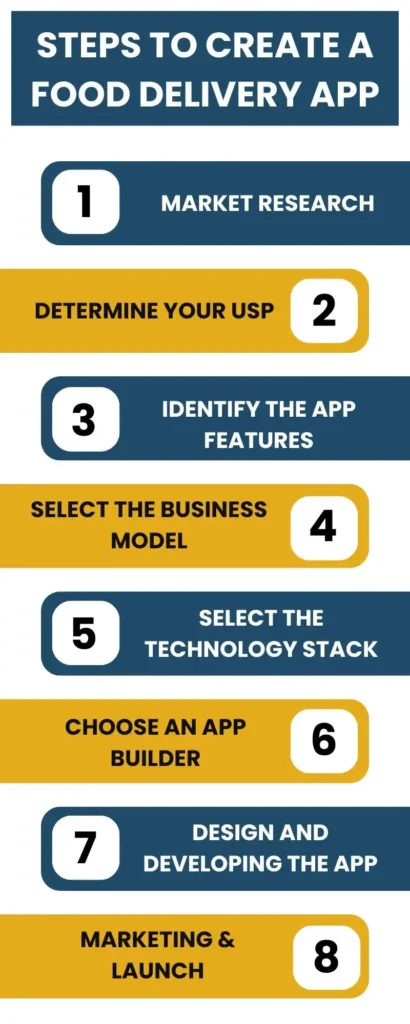 STEPS TO CREATE A FOOD DELIVERY APP

1 MARKET RESEARCH

DETERMINE YOUR USP 2

3 IDENTIFY THE APP FEATURES

SELECT THE BUSINESS MODEL 4

5 SELECT THE TECHNOLOGY STACK

CHOOSE AN APP BUILDER 6

7 DESIGN AND DEVELOPING THE APP

MARKETING & LAUNCH 8