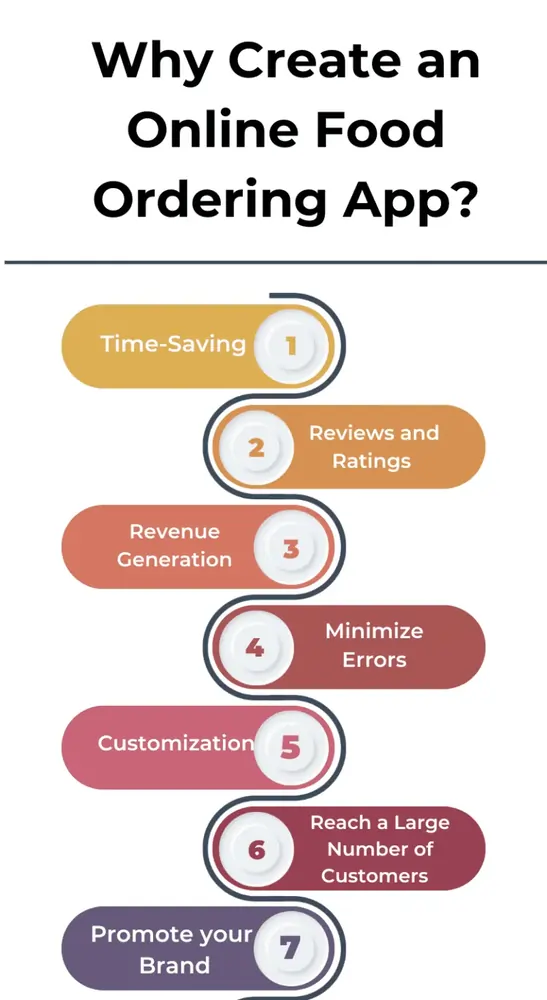 Why Create an Online Food Ordering App?

Time-Saving 1

2 Reviews and Ratings

Revenue Generation 3

4 Minimize Errors

Customization 5

6 Reach a Large Number of Customers

Promote your Brand 7