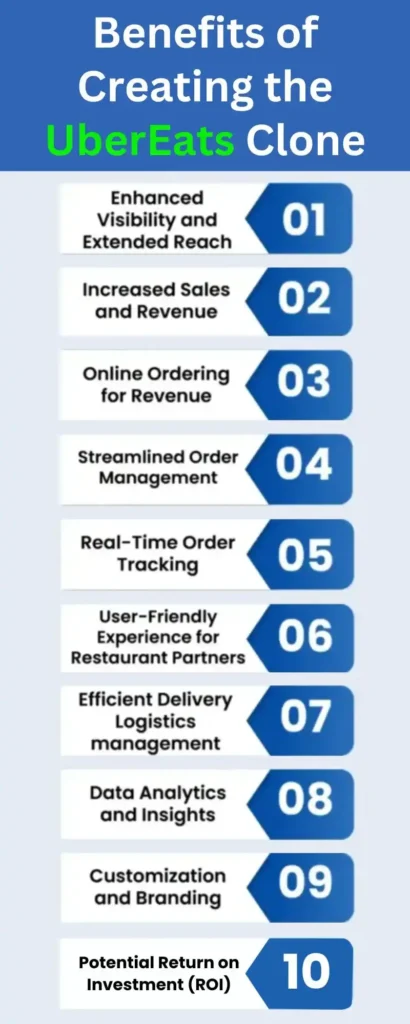 Benefits of Creating the UberEats Clone

Enhanced Visibility and Extended Reach 01

Increased Sales and Revenue 02

Online Ordering for Revenue 03

Streamlined Order Management 04

Real-Time Order Tracking 05

User-Friendly Experience for Restaurant Partners 06

Efficient Delivery Logistics management 07

Data Analytics and Insights 08

Customization and Branding 09

Potential Return on Investment (ROI) 10