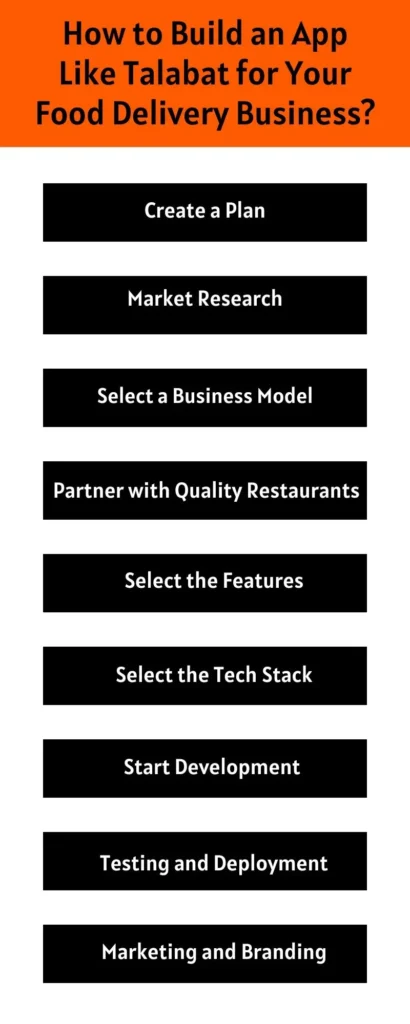 How to Build an App Like Talabat for Your Food Delivery Business?

Create a Plan

Market Research

Select a Business Model

Partner with Quality Restaurants

Select the Features

Select the Tech Stack

Start Development

Testing and Deployment

Marketing and Branding