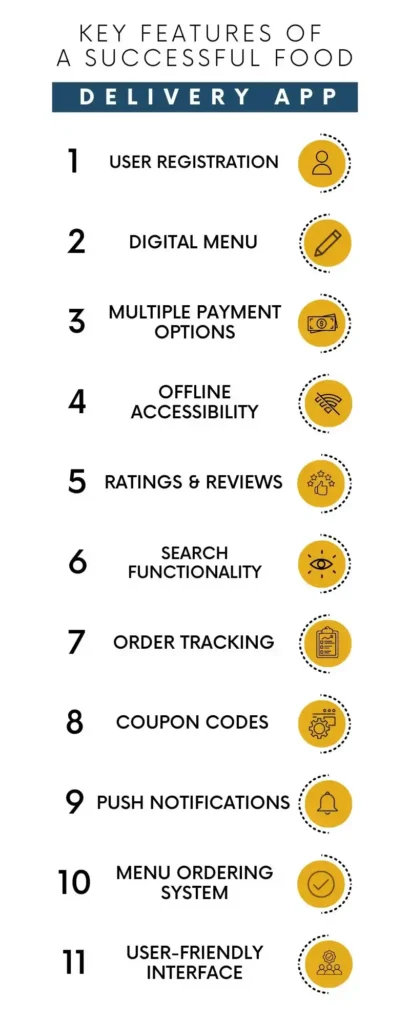 KEY FEATURES OF A SUCCESSFUL FOOD

DELIVERY APP

1 USER REGISTRATION

2 DIGITAL MENU

3 MULTIPLE PAYMENT OPTIONS

4 OFFLINE ACCESSIBILITY

5 RATINGS & REVIEWS

6 SEARCH FUNCTIONALITY

7 ORDER TRACKING

8 COUPON CODES

9 PUSH NOTIFICATIONS

10 MENU ORDERING SYSTEM

11 USER-FRIENDLY INTERFACE