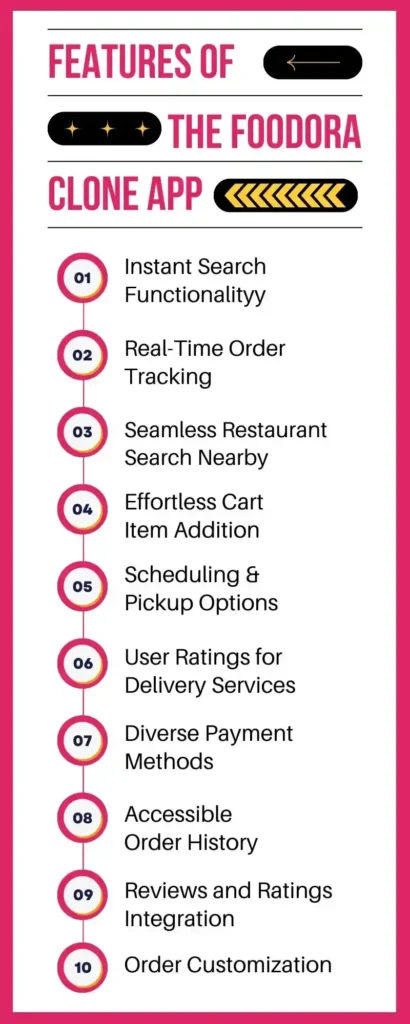 FEATURES OF THE FOODORA CLONE APP

01 Instant Search Functionalityy

02 Real-Time Order Tracking

03 Seamless Restaurant Search Nearby

04 Effortless Cart Item Addition

05 Scheduling & Pickup Options

06 User Ratings for Delivery Services

07 Diverse Payment Methods

08 Accessible Order History

09 Reviews and Ratings Integration

10 Order Customization