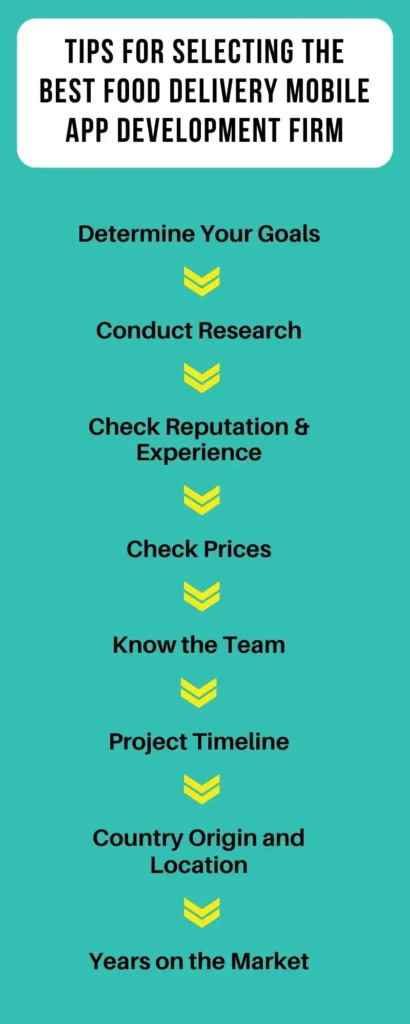 TIPS FOR SELECTING THE BEST FOOD DELIVERY MOBILE APP DEVELOPMENT FIRM

Determine Your Goals

Conduct Research

Check Reputation & Experience

Check Prices

Know the Team

Project Timeline

Country Origin and Location

Years on the Market