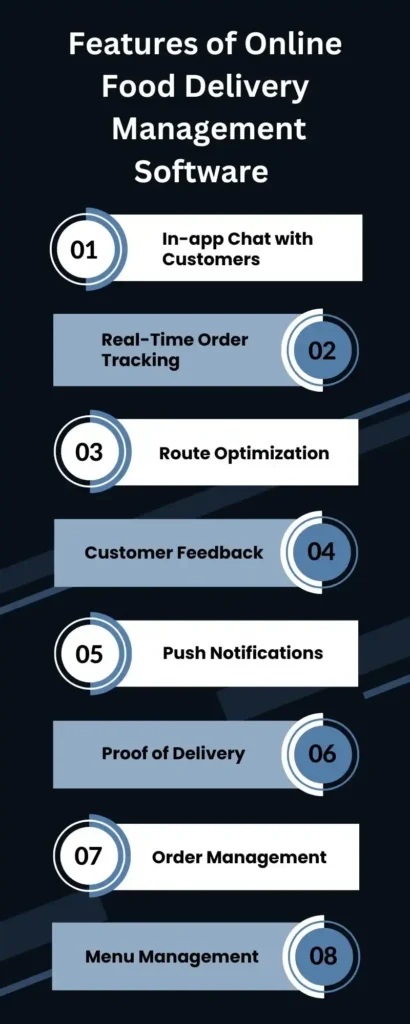 Features of Online Food Delivery Management Software

01 In-app Chat with Customers

Real-Time Order Tracking 02

03 Route Optimization

Customer Feedback 04

05 Push Notifications

Proof of Delivery 06

07 Order Management

Menu Management 08