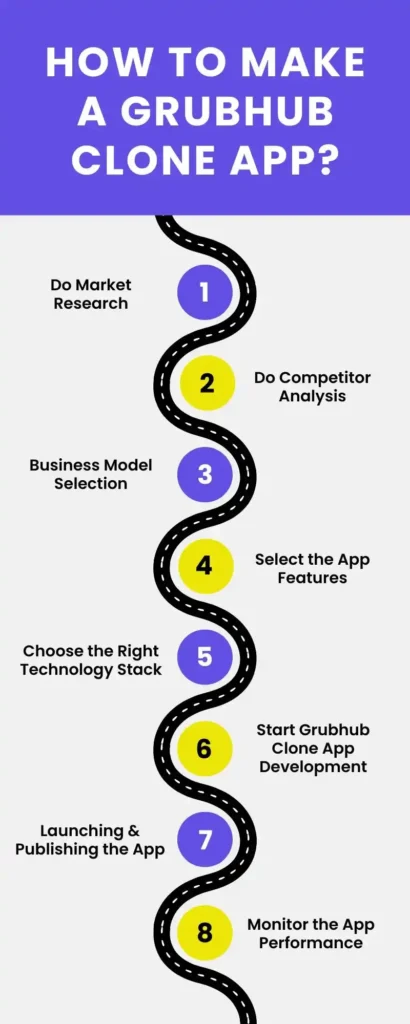 HOW TO MAKE A GRUBHUB CLONE APP?

Do Market Research

1

2

Do Competitor Analysis

Business Model Selection

3

4

Select the App Features

Choose the Right Technology Stack

5

6

Start Grubhub Clone App Development

Launching & Publishing the App

7

8

Monitor the App Performance