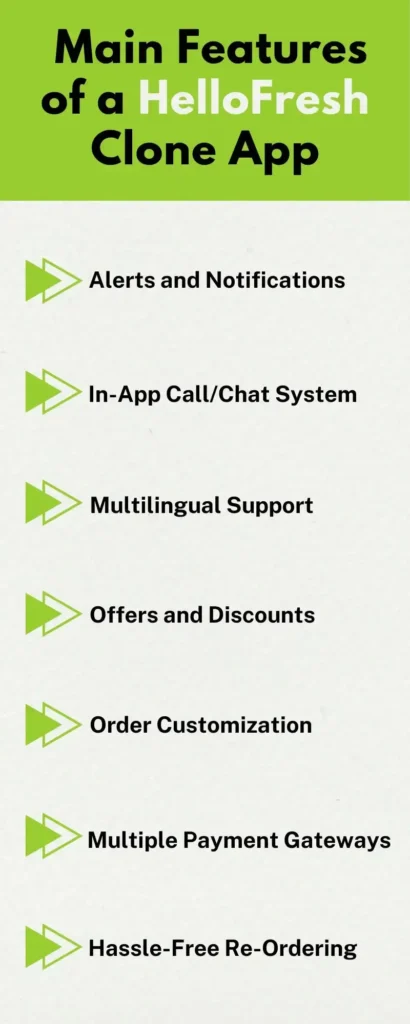 Main Features of a HelloFresh Clone App

Alerts and Notifications

In-App Call/Chat System

Multilingual Support

Offers and Discounts

Order Customization

Multiple Payment Gateways

Hassle-Free Re-Ordering