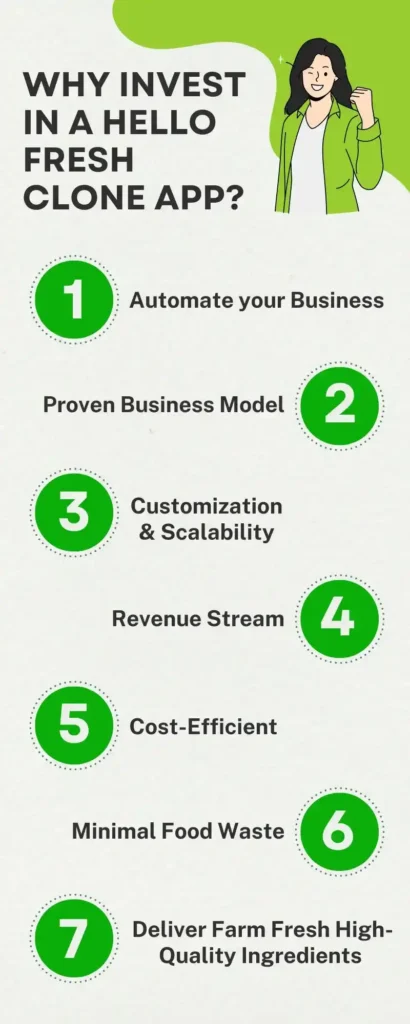 WHY INVEST IN A HELLO FRESH CLONE APP?

1 Automate your Business

Proven Business Model 2

3 Customization & Scalability

Revenue Stream 4

5 Cost-Efficient

Minimal Food Waste 6

7 Deliver Farm Fresh High-Quality Ingredients