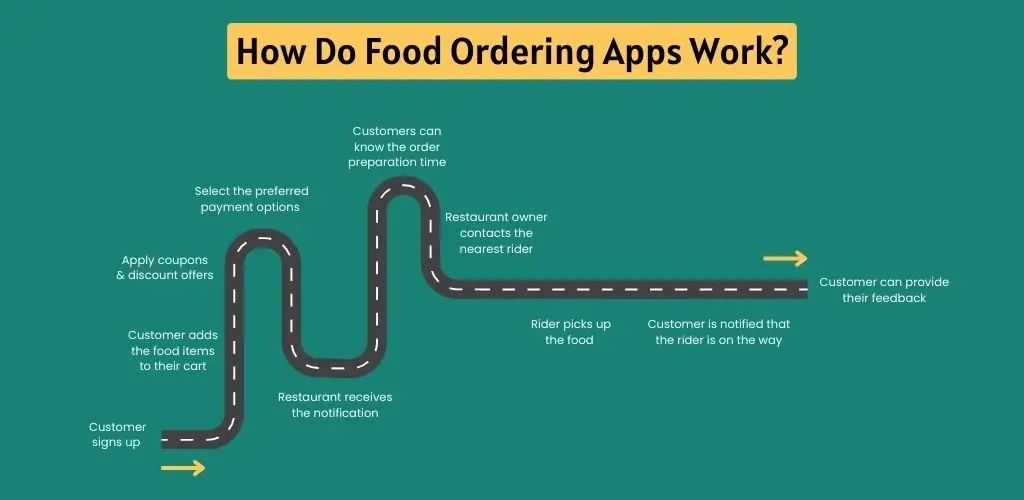 How Do Food Ordering Apps Work?

Customer signs up

Customer adds the food items to their cart

Apply coupons & discount offers

Select the preferred payment options

Restaurant receives the notification

Customers can know the order preparation time

Restaurant owner contacts the nearest rider

Rider picks up the food

Customer is notified that the rider is on the way

Customer can provide their feedback