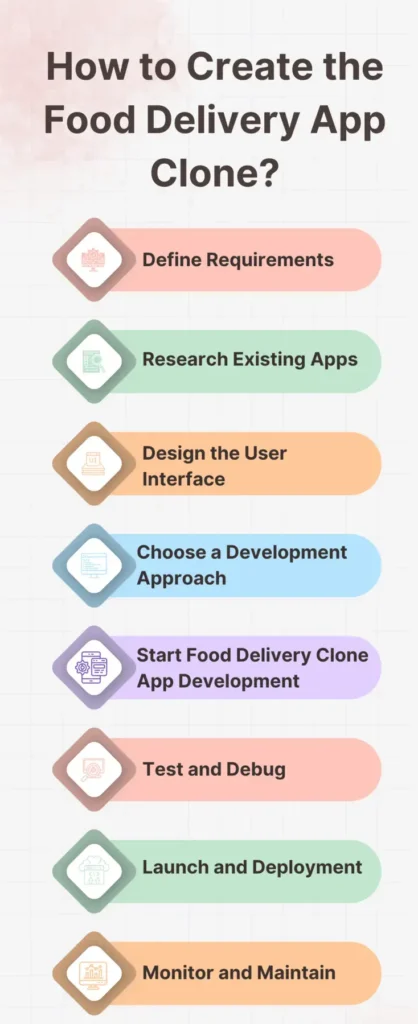 How to Create the Food Delivery App Clone?

Define Requirements

Research Existing Apps

Design the User Interface

Choose a Development Approach

Start Food Delivery Clone App Development

Test and Debug

Launch and Deployment

Monitor and Maintain