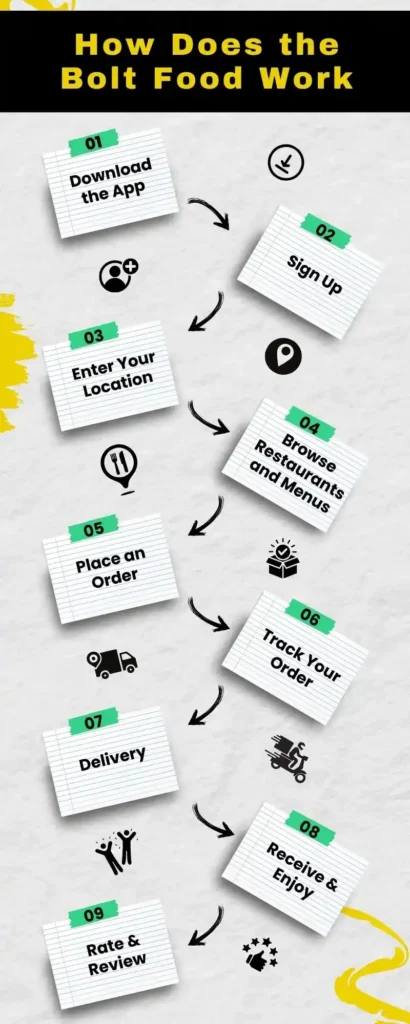 How Does the Bolt Food Work

01
Download the App

02
Sign Up

03
Enter Your Location

04
Browse Restaurants and Menus

05
Place an Order

06
Track Your Order

07
Delivery

08
Receive & Enjoy

09
Rate & Review