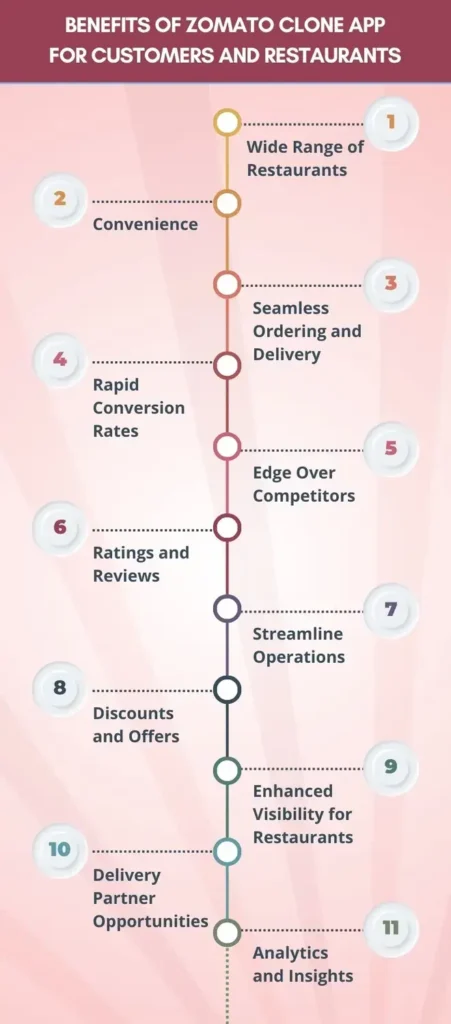 BENEFITS OF ZOMATO CLONE APP FOR CUSTOMERS AND RESTAURANTS

1
Wide Range of Restaurants

2
Convenience

3
Seamless Ordering and Delivery

4
Rapid Conversion Rates

5
Edge Over Competitors

6
Ratings and Reviews

7
Streamline Operations

8
Discounts and Offers

9
Enhanced Visibility for Restaurants

10
Delivery Partner Opportunities

11
Analytics and Insights