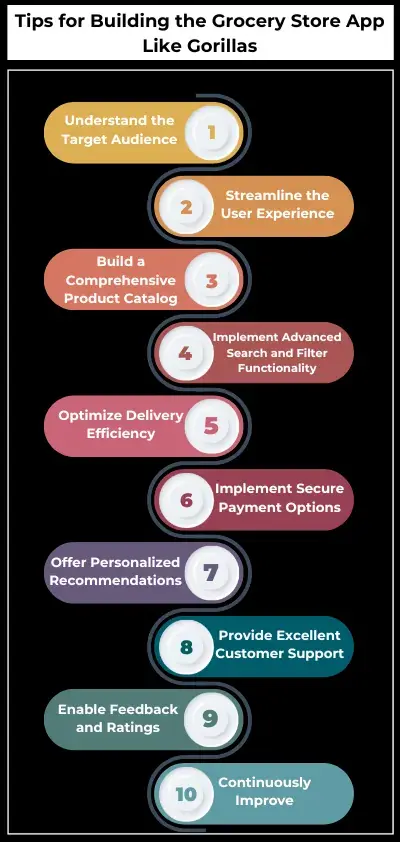 Tips for Building the Grocery Store App Like Gorillas

Understand the Target Audience
1

2
Streamline the User Experience

Build a Comprehensive Product Catalog
3

4
Implement Advanced Search and Filter Functionality

Optimize Delivery Efficiency
5

6
Implement Secure Payment Options

Offer Personalized Recommendations
7

8
Provide Excellent Customer Support

Enable Feedback and Ratings
9

10
Continuously Improve