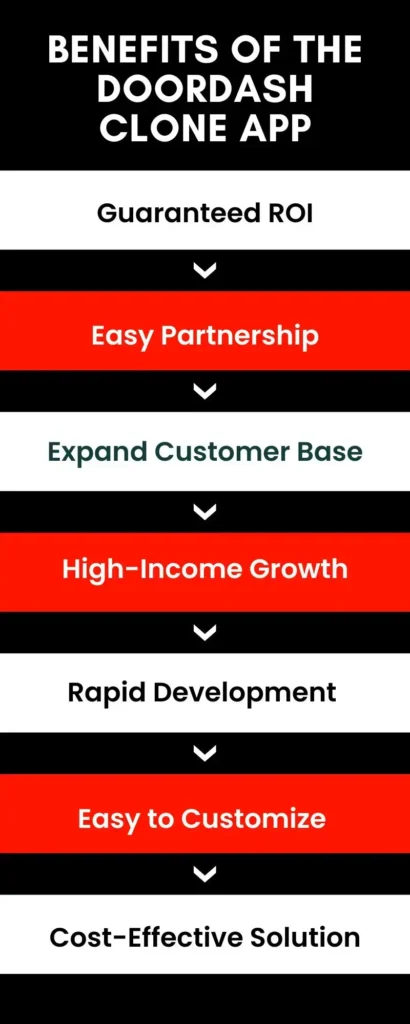 BENEFITS OF THE DOORDASH CLONE APP

Guaranteed ROI

Easy Partnership

Expand Customer Base

High-Income Growth

Rapid Development

Easy to Customize

Cost-Effective Solution