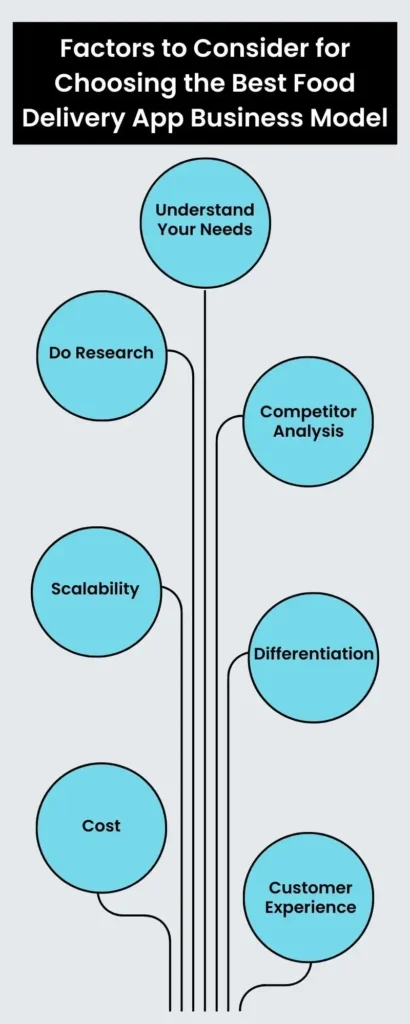 Factors to Consider for Choosing the Best Food Delivery App Business Model

Understand Your Needs

Do Research

Competitor Analysis

Scalability

Differentiation

Cost

Customer Experience