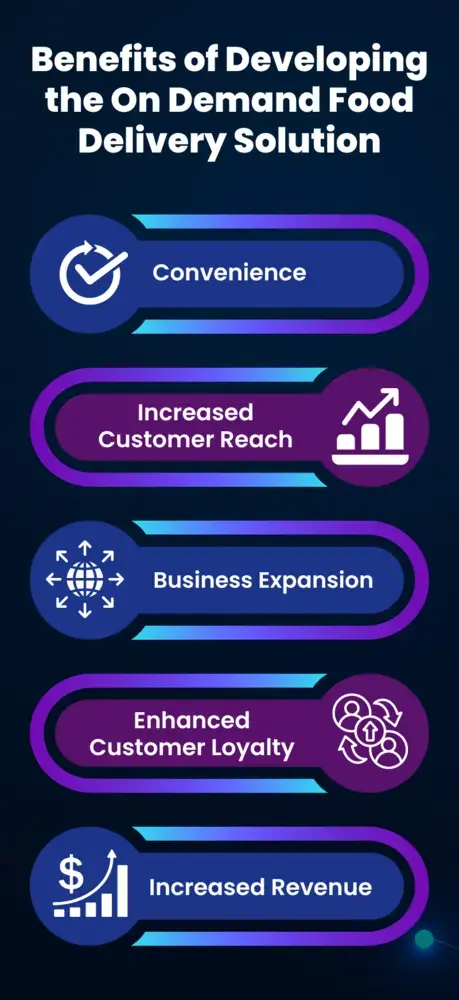 Benefits of Developing the On Demand Food Delivery Solution

Convenience

Increased Customer Reach

Business Expansion

Enhanced Customer Loyalty

Increased Revenue