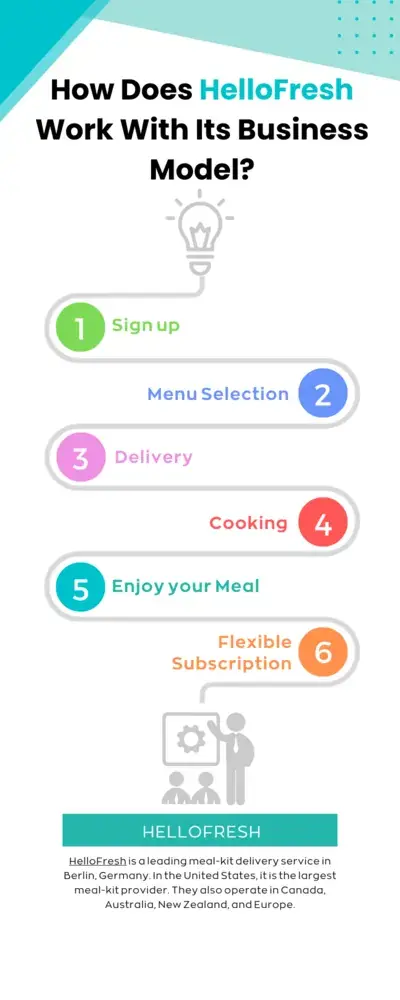 How Does HelloFresh Work With Its Business Model?

1 Sign up

Menu Selection 2

3 Delivery

Cooking 4

5 Enjoy your Meal

Flexible Subscription 6

HELLOFRESH

HelloFresh is a leading meal-kit delivery service in Berlin, Germany. In the United States, it is the largest meal-kit provider. They also operate in Canada, Australia, New Zealand, and Europe.