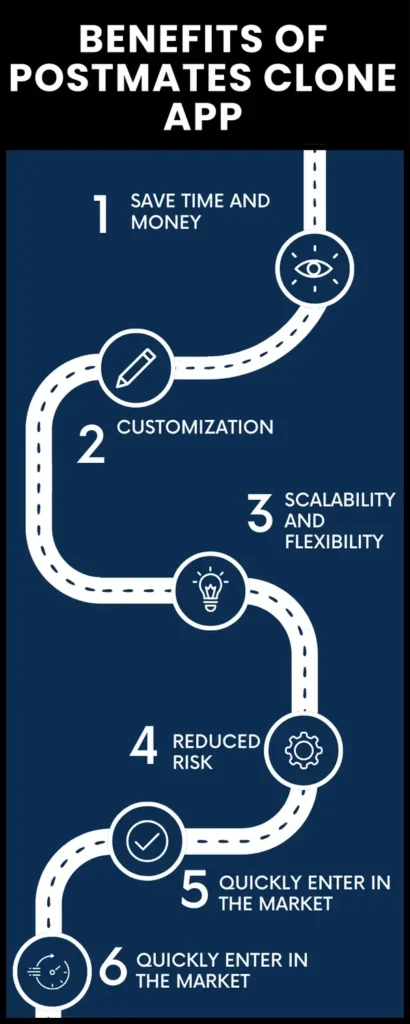 BENEFITS OF POSTMATES CLONE APP

1 SAVE TIME AND MONEY

2 CUSTOMIZATION

3 SCALABILITY AND FLEXIBILITY

4 REDUCED RISK

5 QUICKLY ENTER IN THE MARKET

6 QUICKLY ENTER IN THE MARKET